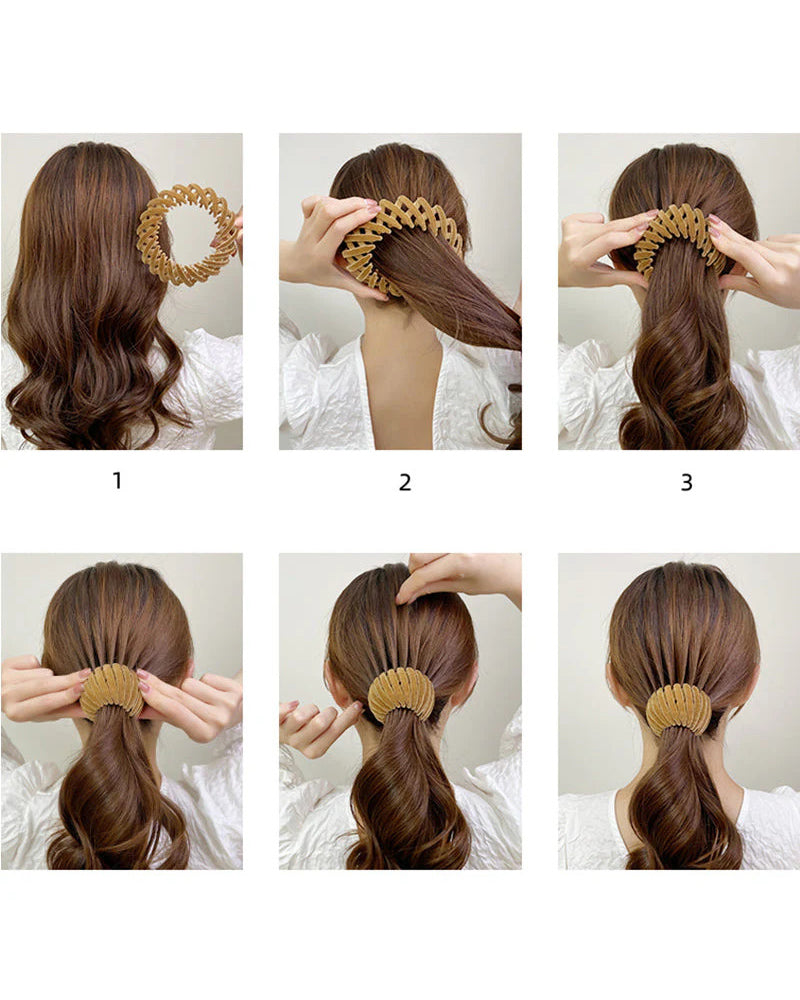 1

2

3